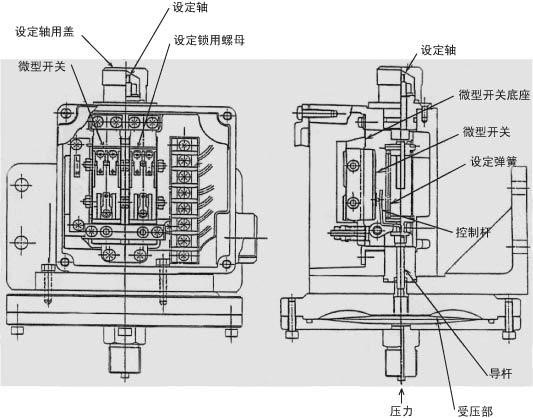 设定轴
设定轴用盖
设定锁用螺母
微型开关
设定轴
微型开关底座
微型开关
设定弹簧
控制杆
导杆
压力
受压部